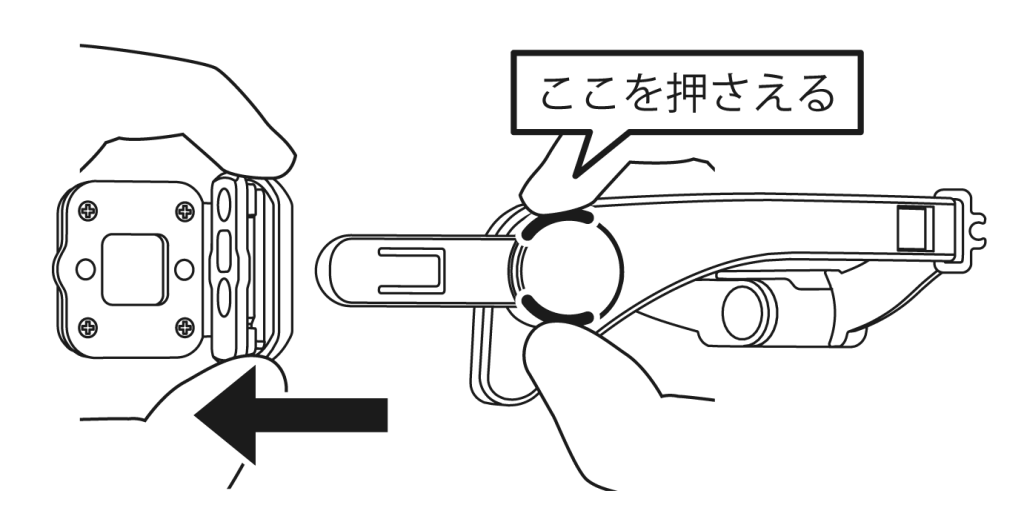 ここを押さえる