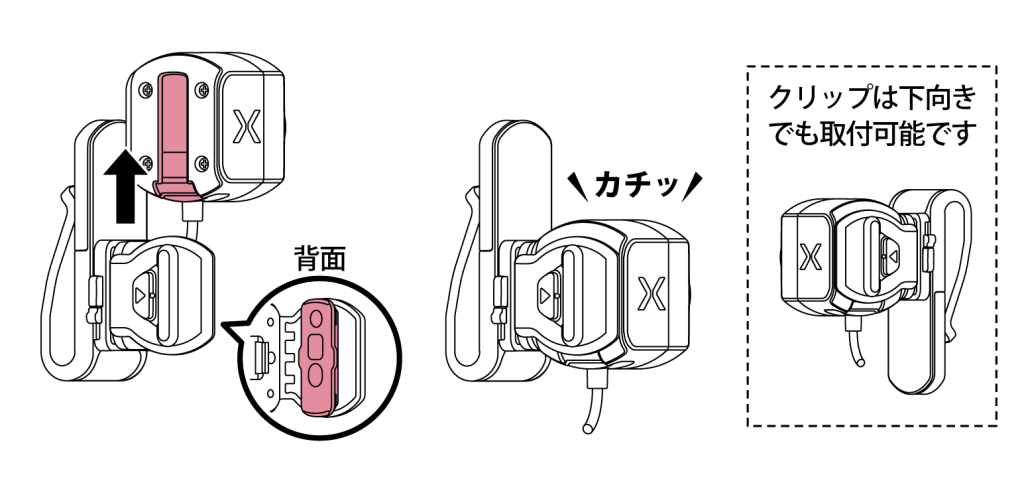 X

背面

カチッ

X

クリップは下向きでも取付可能です

X