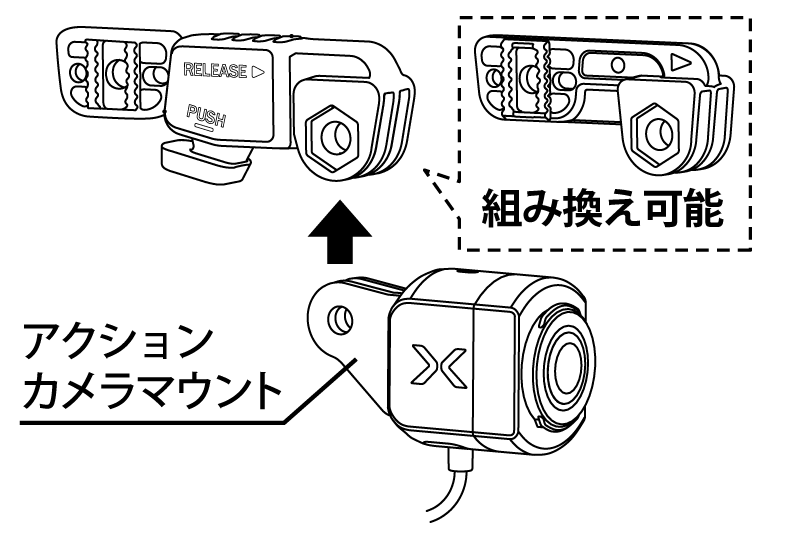 RELEASE ▷

PUSH

組み換え可能

アクション
カメラマウント