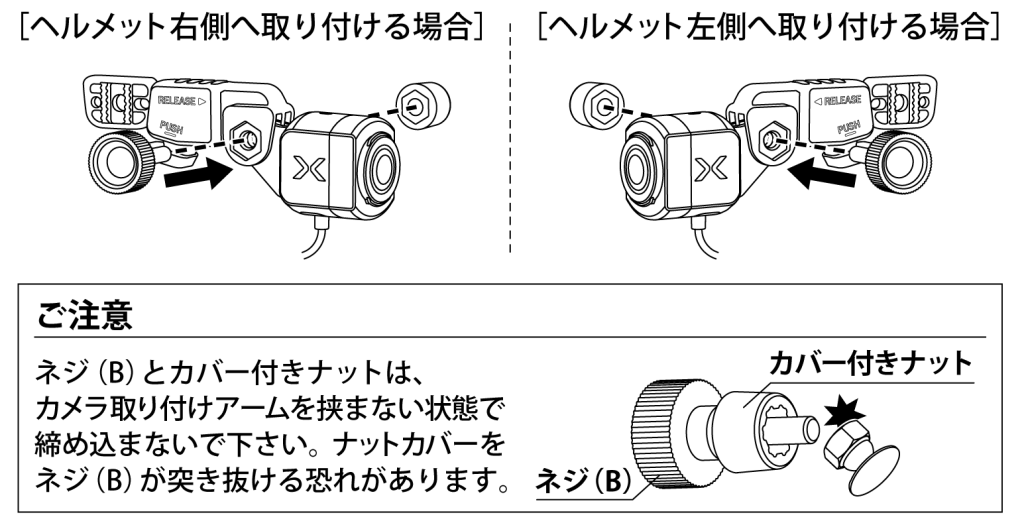 [ヘルメット右側へ取り付ける場合]

RELEASE ▷

PUSH

[ヘルメット左側へ取り付ける場合]

◁ RELEASE

PUSH

ご注意

ネジ (B) とカバー付きナットは、カメラ取り付けアームを挟まない状態で締め込まないで下さい。ナットカバーをネジ (B) が突き抜ける恐れがあります。

カバー付きナット

ネジ (B)