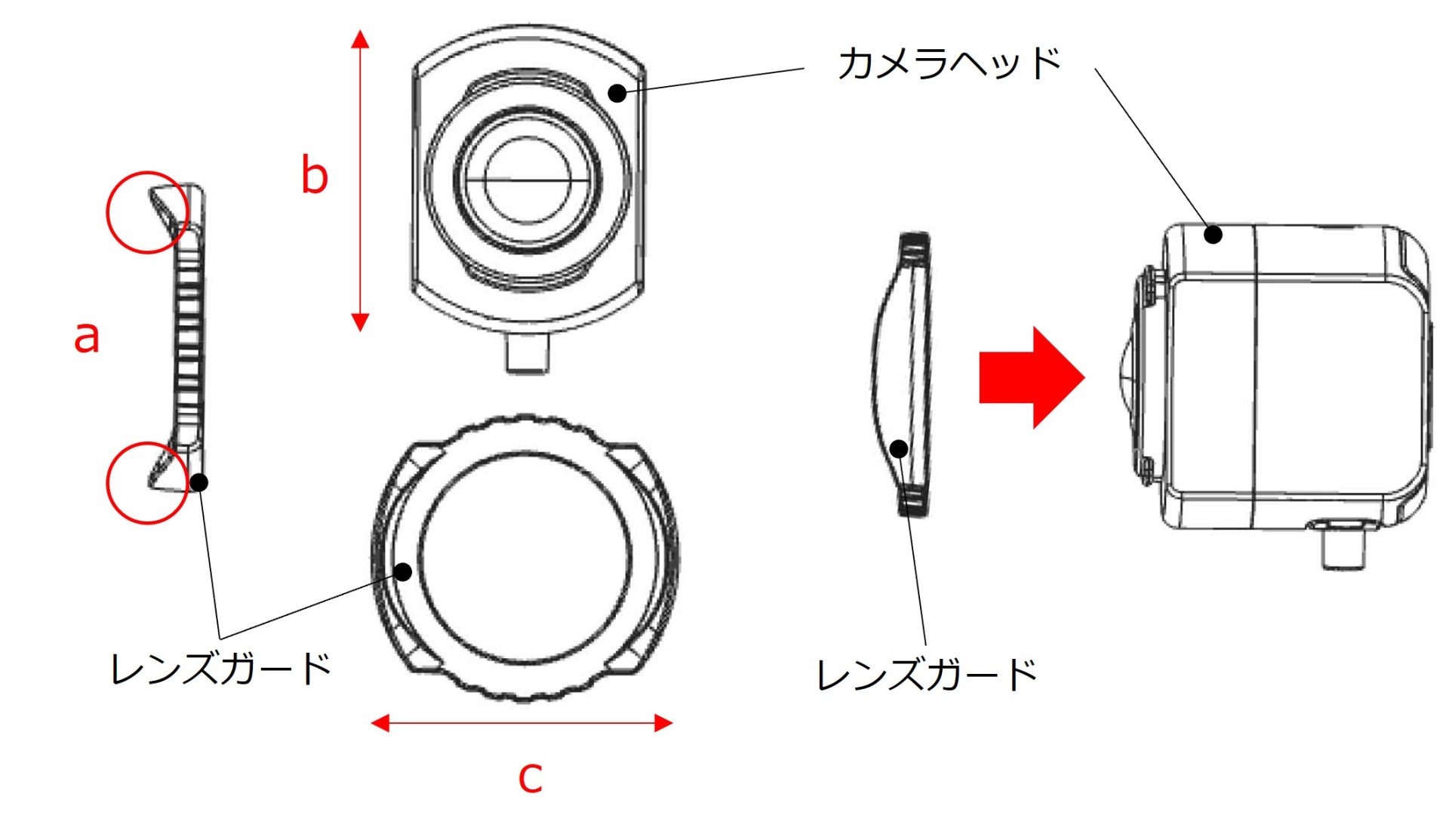 カメラヘッド

b

a

レンズガード

c

レンズガード